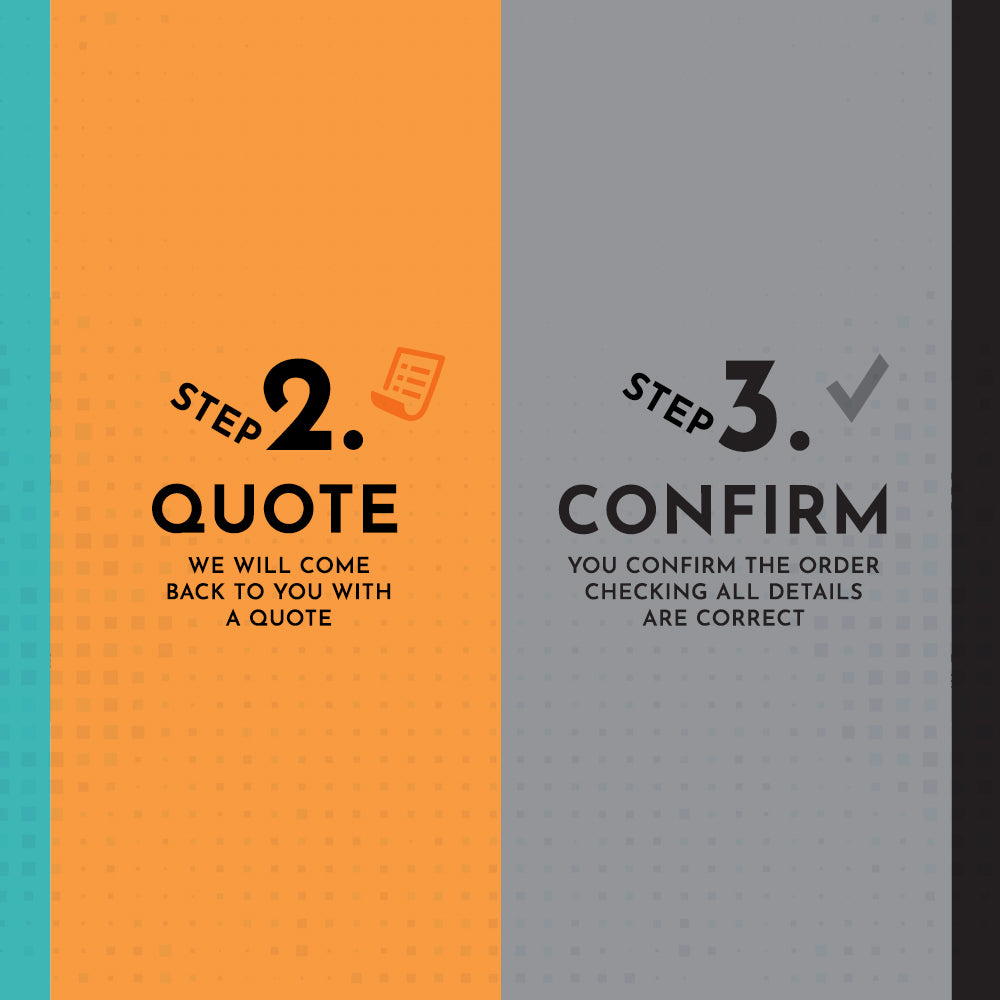 STEP 2.
QUOTE
WE WILL COME BACK TO YOU WITH A QUOTE

STEP 3.
CONFIRM
YOU CONFIRM THE ORDER CHECKING ALL DETAILS ARE CORRECT